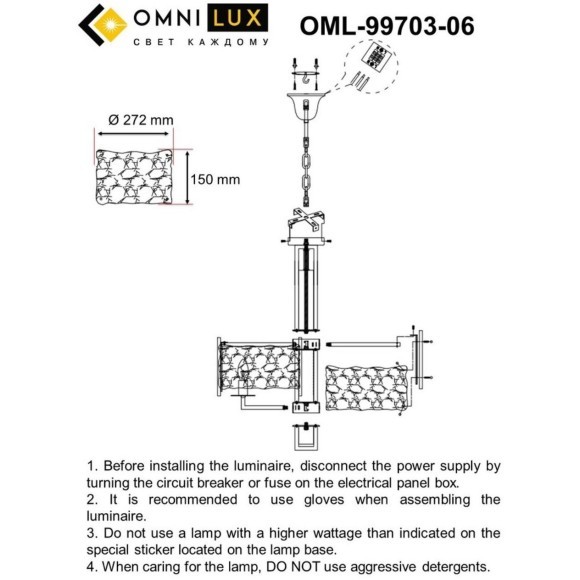 OMNI LUX
СВЕТ КАЖДОМУ

OML-99703-06

Ø 272 mm

150 mm

1. Before installing the luminaire, disconnect the power supply by turning the circuit breaker or fuse on the electrical panel box.
2. It is recommended to use gloves when assembling the luminaire.
3. Do not use a lamp with a higher wattage than indicated on the special sticker located on the lamp base.
4. When caring for the lamp, DO NOT use aggressive detergents.