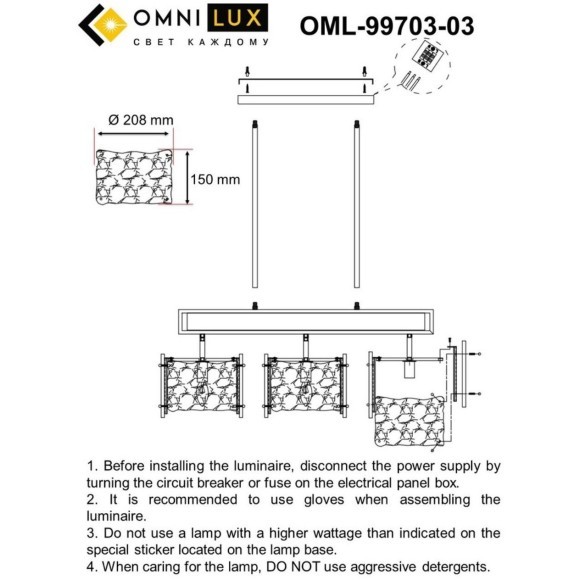 OMNI LUX
СВЕТ КАЖДОМУ

OML-99703-03

Ø 208 mm

150 mm

1. Before installing the luminaire, disconnect the power supply by turning the circuit breaker or fuse on the electrical panel box.
2. It is recommended to use gloves when assembling the luminaire.
3. Do not use a lamp with a higher wattage than indicated on the special sticker located on the lamp base.
4. When caring for the lamp, DO NOT use aggressive detergents.