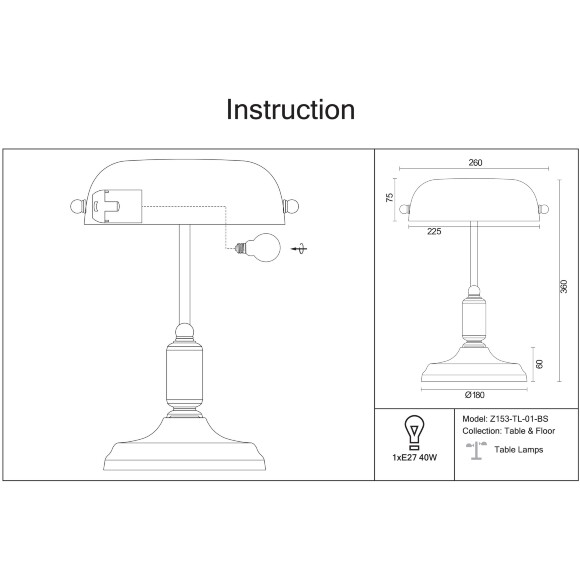 Instruction

260

75

225

360

60

Ø180

1xE27 40W

Model: Z153-TL-01-BS
Collection: Table & Floor

Table Lamps