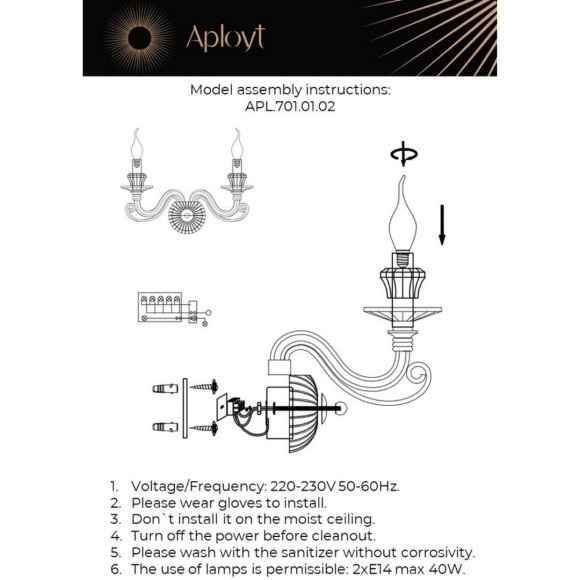 Aployt

Model assembly instructions:
APL.701.01.02

1. Voltage/Frequency: 220-230V 50-60Hz.
2. Please wear gloves to install.
3. Don`t install it on the moist ceiling.
4. Turn off the power before cleanout.
5. Please wash with the sanitizer without corrosivity.
6. The use of lamps is permissible: 2xE14 max 40W.