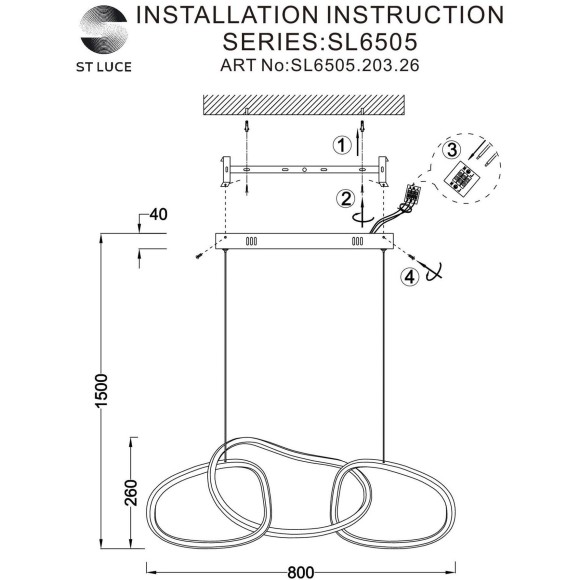 ST LUCE

INSTALLATION INSTRUCTION
SERIES:SL6505
ART No:SL6505.203.26

1
2
3
4
40
1500
260
800