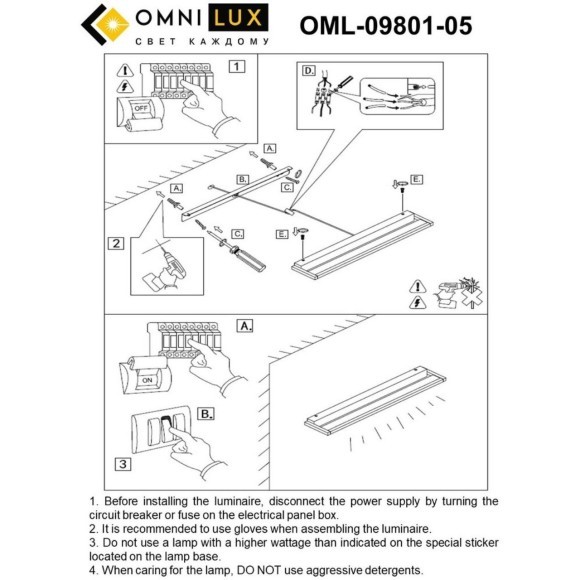 OMNI LUX
СВЕТ КАЖДОМУ

OML-09801-05

1

OFF

D.

A.

B.

C.

A.

E.

C.

E.

2

A.

ON

B.

3

1. Before installing the luminaire, disconnect the power supply by turning the circuit breaker or fuse on the electrical panel box.
2. It is recommended to use gloves when assembling the luminaire.
3. Do not use a lamp with a higher wattage than indicated on the special sticker located on the lamp base.
4. When caring for the lamp, DO NOT use aggressive detergents.