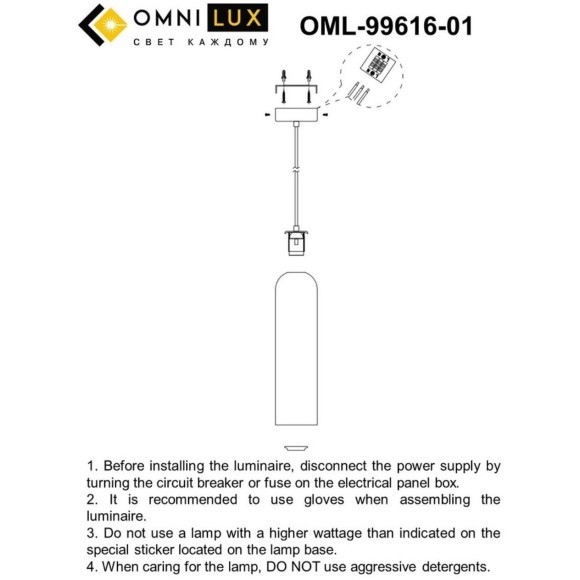 OMNI LUX
СВЕТ КАЖДОМУ

OML-99616-01

1. Before installing the luminaire, disconnect the power supply by turning the circuit breaker or fuse on the electrical panel box.
2. It is recommended to use gloves when assembling the luminaire.
3. Do not use a lamp with a higher wattage than indicated on the special sticker located on the lamp base.
4. When caring for the lamp, DO NOT use aggressive detergents.