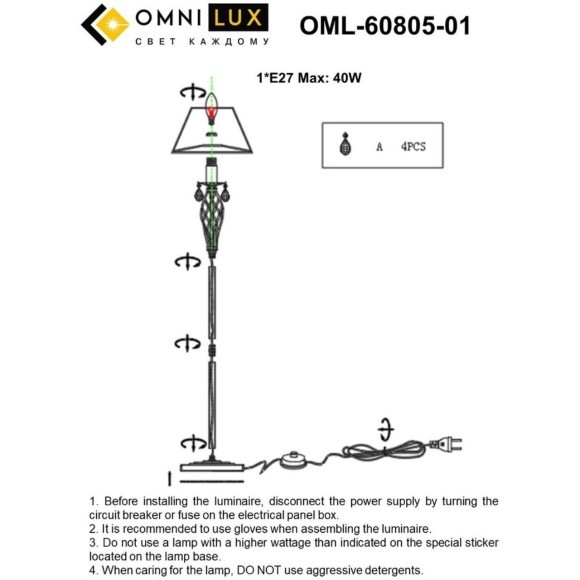 OMNI LUX
СВЕТ КАЖДОМУ

OML-60805-01

1*E27 Max: 40W

A 4PCS

1. Before installing the luminaire, disconnect the power supply by turning the circuit breaker or fuse on the electrical panel box.
2. It is recommended to use gloves when assembling the luminaire.
3. Do not use a lamp with a higher wattage than indicated on the special sticker located on the lamp base.
4. When caring for the lamp, DO NOT use aggressive detergents.