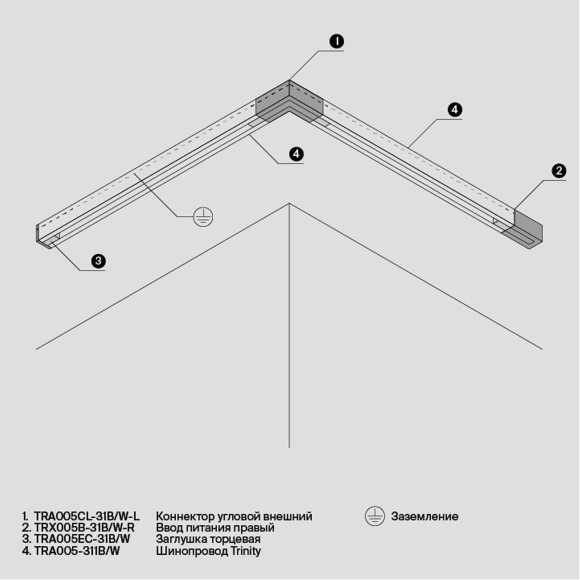 1

4

4

2

3

1. TRA005CL-31B/W-L Коннектор угловой внешний
2. TRX005B-31B/W-R Ввод питания правый
3. TRA005EC-31B/W Заглушка торцевая
4. TRA005-311B/W Шинопровод Trinity

Заземление