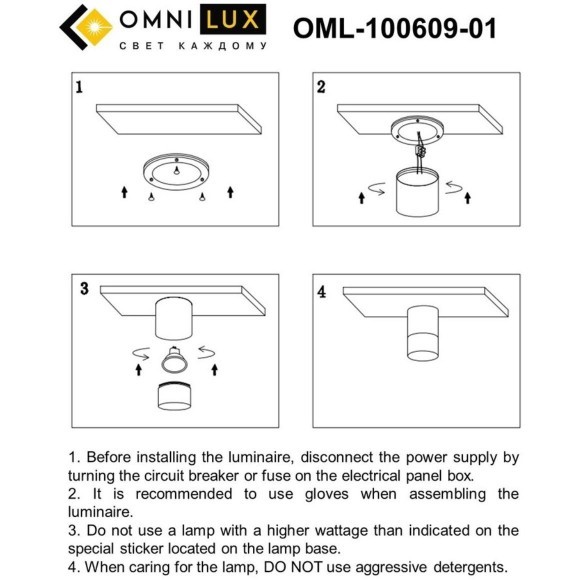 OMNI LUX
СВЕТ КАЖДОМУ

OML-100609-01

1

2

3

4

1. Before installing the luminaire, disconnect the power supply by turning the circuit breaker or fuse on the electrical panel box.
2. It is recommended to use gloves when assembling the luminaire.
3. Do not use a lamp with a higher wattage than indicated on the special sticker located on the lamp base.
4. When caring for the lamp, DO NOT use aggressive detergents.