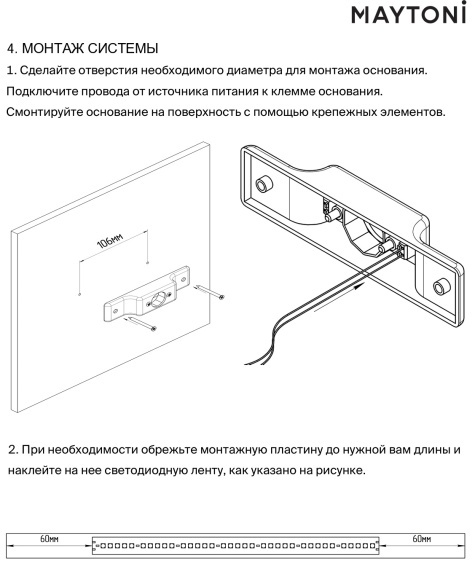 MAYTONI

4. МОНТАЖ СИСТЕМЫ

1. Сделайте отверстия необходимого диаметра для монтажа основания. Подключите провода от источника питания к клемме основания. Смонтируйте основание на поверхность с помощью крепежных элементов.

106мм

2. При необходимости обрежьте монтажную пластину до нужной вам длины и наклейте на нее светодиодную ленту, как указано на рисунке.

60мм

60мм