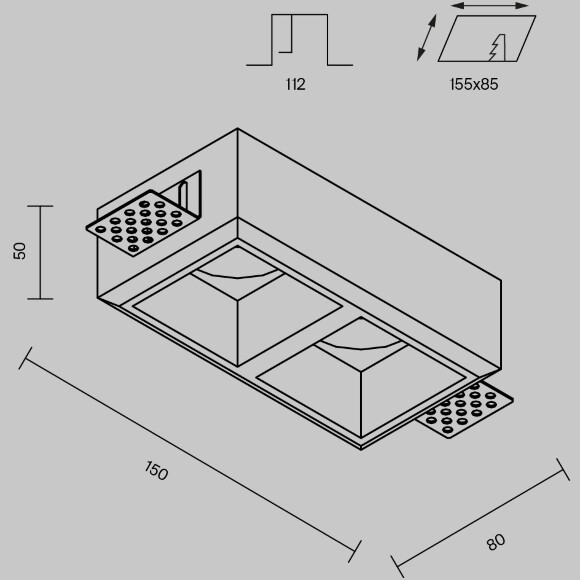 112

155x85

50

150

80