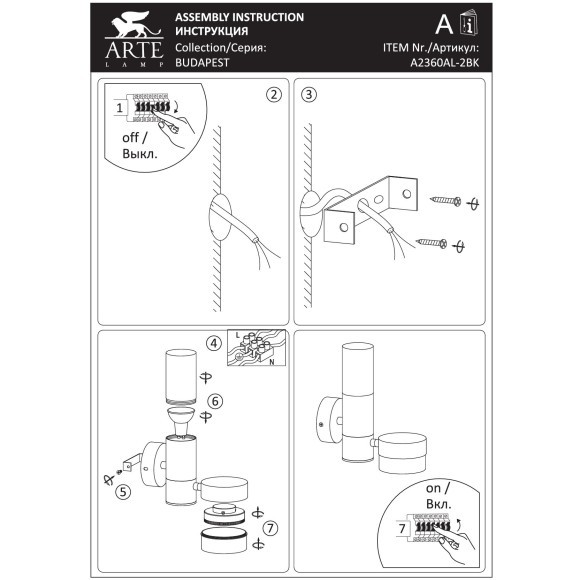 ARTE
LAMP
ASSEMBLY INSTRUCTION
ИНСТРУКЦИЯ
Collection/Серия:
BUDAPEST
A
ITEM Nr./Артикул:
A2360AL-2BK

1
off /
Выкл.
2

3

4
L
N
6
5
7

on /
Вкл.
7