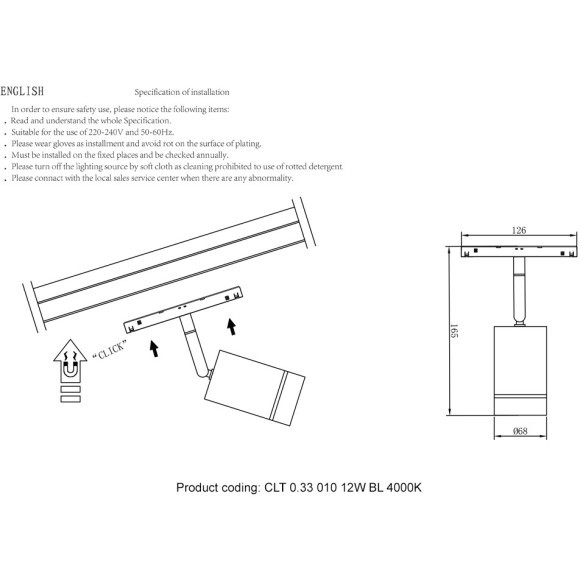 ENGLISH Specification of installation

In order to ensure safety use, please notice the following items:
. Read and understand the whole Specification.
. Suitable for the use of 220-240V and 50-60Hz.
. Please wear gloves as installment and avoid rot on the surface of plating.
. Must be installed on the fixed places and be checked annually.
. Please turn off the lighting source by soft cloth as cleaning prohibited to use of rotted detergent.
. Please connact with the local sales service center when there are any abnormality.

"CLICK"

126

165

Ø68

Product coding: CLT 0.33 010 12W BL 4000K