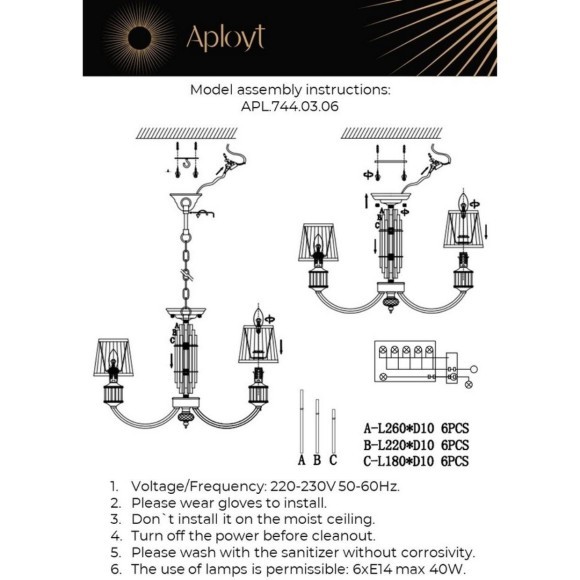 Aployt

Model assembly instructions:
APL.744.03.06

A
B
C

A
B
C

A B C

A-L260*D10 6PCS
B-L220*D10 6PCS
C-L180*D10 6PCS

1. Voltage/Frequency: 220-230V 50-60Hz.
2. Please wear gloves to install.
3. Don`t install it on the moist ceiling.
4. Turn off the power before cleanout.
5. Please wash with the sanitizer without corrosivity.
6. The use of lamps is permissible: 6xE14 max 40W.