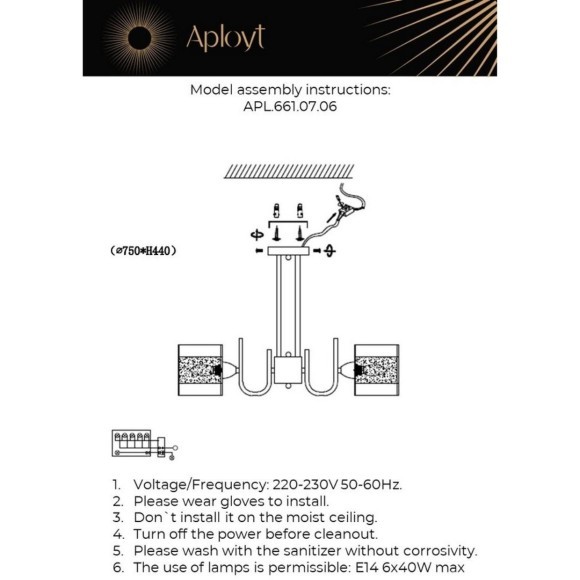 Aployt

Model assembly instructions:
APL.661.07.06

(⌀750*H440)

1. Voltage/Frequency: 220-230V 50-60Hz.
2. Please wear gloves to install.
3. Don`t install it on the moist ceiling.
4. Turn off the power before cleanout.
5. Please wash with the sanitizer without corrosivity.
6. The use of lamps is permissible: E14 6x40W max