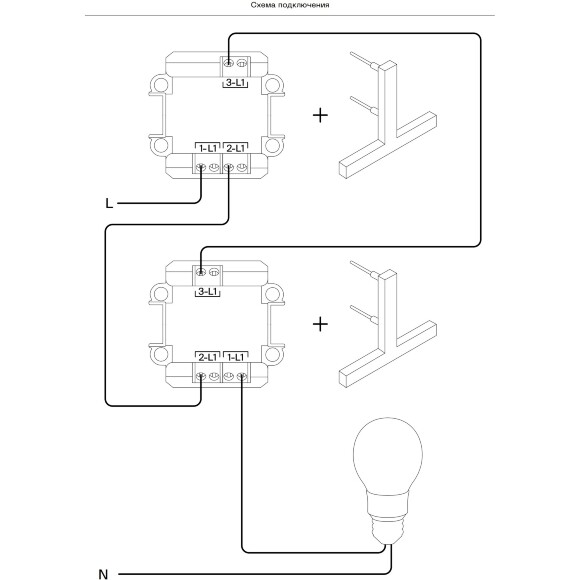 Схема подключения

3-L1

+

1-L1 2-L1

L

3-L1

+

2-L1 1-L1

N