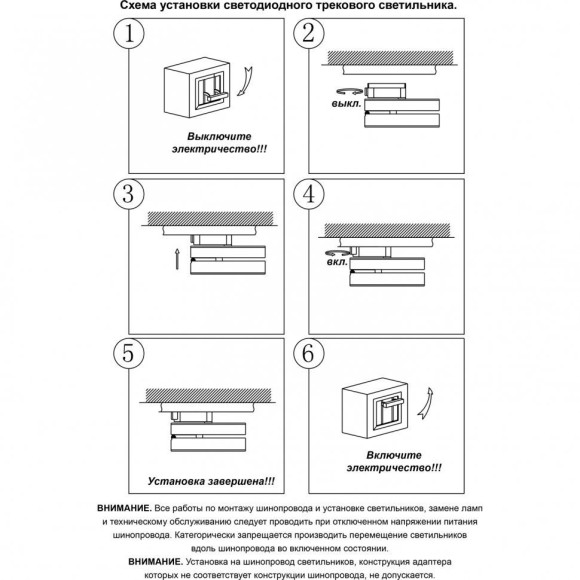 Схема установки светодиодного трекового светильника.

1

Выключите электричество!!!

2

выкл.

3

4

вкл.

5

Установка завершена!!!

6

Включите электричество!!!

ВНИМАНИЕ. Все работы по монтажу шинопровода и установке светильников, замене ламп и техническому обслуживанию следует проводить при отключенном напряжении питания шинопровода. Категорически запрещается производить перемещение светильников вдоль шинопровода во включенном состоянии.

ВНИМАНИЕ. Установка на шинопровод светильников, конструкция адаптера которых не соответствует конструкции шинопровода, не допускается.