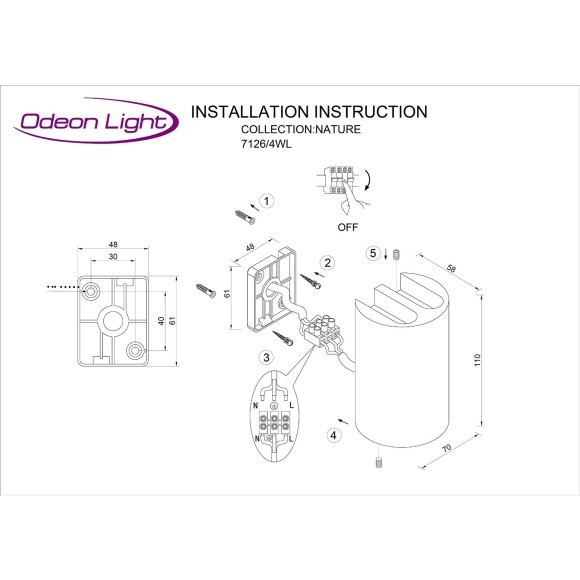 Odeon Light

INSTALLATION INSTRUCTION
COLLECTION:NATURE
7126/4WL

OFF

1

2

3

4

5

48
30
40
61

48
61

58
110
70

N
L
N
L