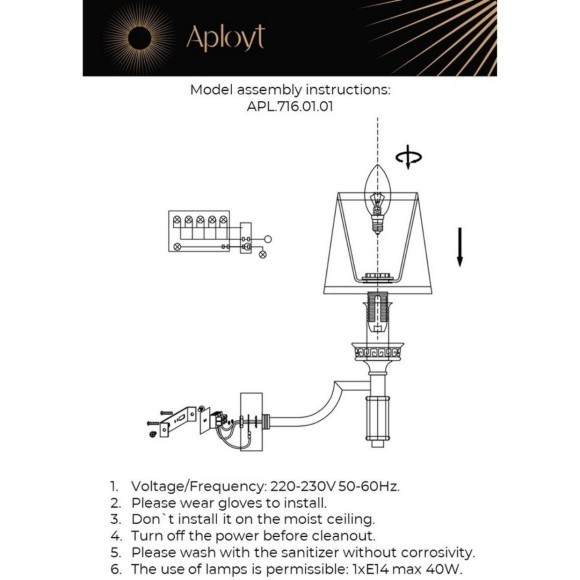 Aployt

Model assembly instructions:
APL.716.01.01

1. Voltage/Frequency: 220-230V 50-60Hz.
2. Please wear gloves to install.
3. Don`t install it on the moist ceiling.
4. Turn off the power before cleanout.
5. Please wash with the sanitizer without corrosivity.
6. The use of lamps is permissible: 1xE14 max 40W.