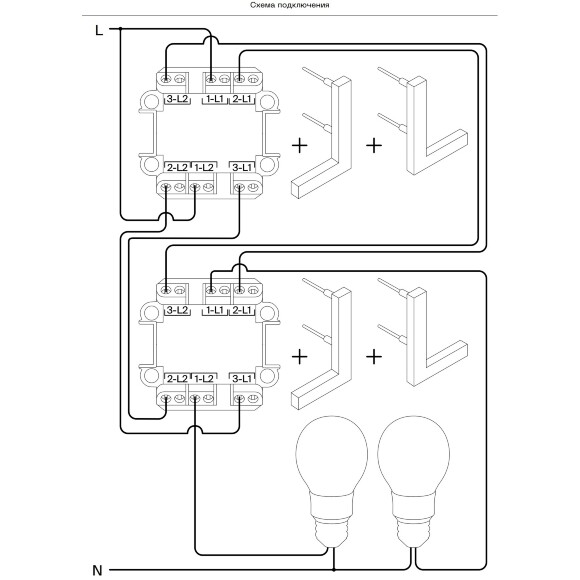 Схема подключения

L

3-L2 1-L1 2-L1

2-L2 1-L2 3-L1

+ +

3-L2 1-L1 2-L1

2-L2 1-L2 3-L1

+ +

N