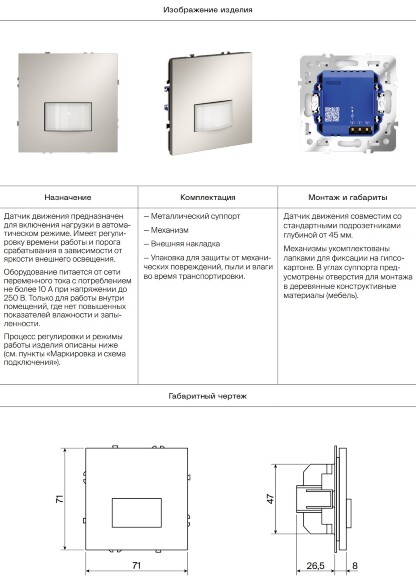 Изображение изделия

| Назначение | Комплектация | Монтаж и габариты |
|---|---|---|
| Датчик движения предназначен для включения нагрузки в автоматическом режиме. Имеет регулировку времени работы и порога срабатывания в зависимости от яркости внешнего освещения. Оборудование питается от сети переменного тока с потреблением не более 10 А при напряжении до 250 В. Только для работы внутри помещений, где нет повышенных показателей влажности и запыленности. Процесс регулировки и режимы работы изделия описаны ниже (см. пункты «Маркировка и схема подключения»). | – Металлический суппорт – Механизм – Внешняя накладка – Упаковка для защиты от механических повреждений, пыли и влаги во время транспортировки. | Датчик движения совместим со стандартными подрозетниками глубиной от 45 мм. Механизмы укомплектованы лапками для фиксации на гипсокартоне. В углах суппорта предусмотрены отверстия для монтажа в деревянные конструктивные материалы (мебель). |

Габаритный чертеж

71

71

47

26,5

8