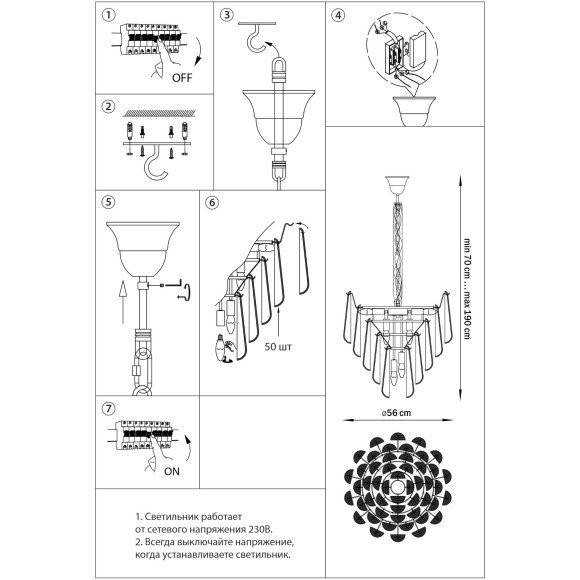 1

OFF

2

3

4

5

6

50 шт

min 70 cm ... max 190 cm

ø56 cm

7

ON

1. Светильник работает от сетевого напряжения 230В.
2. Всегда выключайте напряжение, когда устанавливаете светильник.