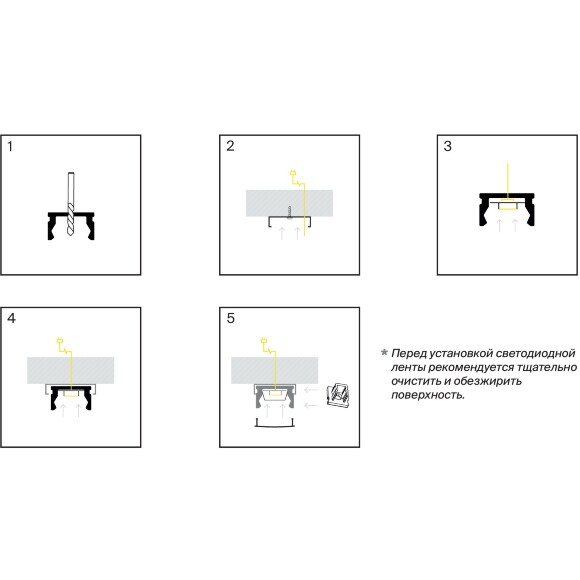 1

2

3

4

5

* Перед установкой светодиодной ленты рекомендуется тщательно очистить и обезжирить поверхность.