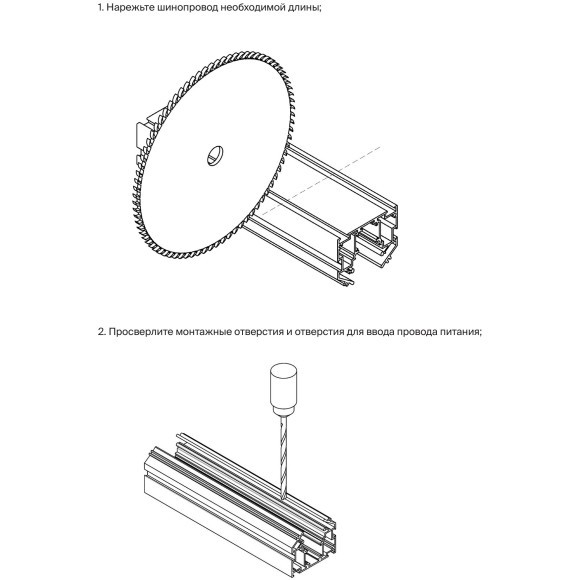 1. Нарежьте шинопровод необходимой длины;

2. Просверлите монтажные отверстия и отверстия для ввода провода питания;