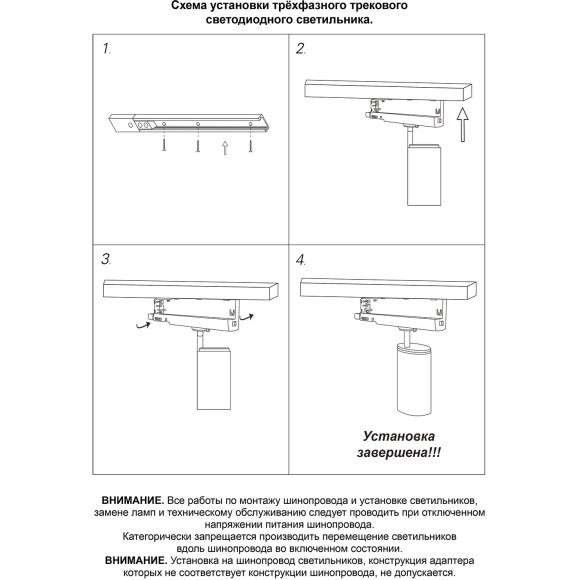 Схема установки трёхфазного трекового светодиодного светильника.

1.

2.

3.

4.

Установка завершена!!!

ВНИМАНИЕ. Все работы по монтажу шинопровода и установке светильников, замене ламп и техническому обслуживанию следует проводить при отключенном напряжении питания шинопровода.
Категорически запрещается производить перемещение светильников вдоль шинопровода во включенном состоянии.
ВНИМАНИЕ. Установка на шинопровод светильников, конструкция адаптера которых не соответствует конструкции шинопровода, не допускается.