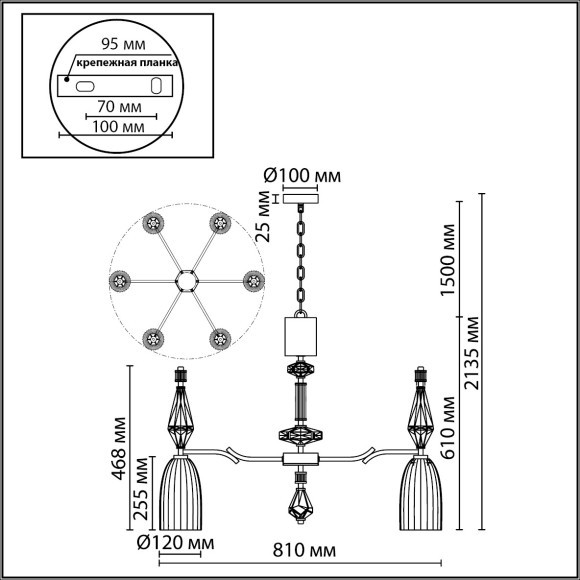 95 мм
крепежная планка
70 мм
100 мм

Ø100 мм
25 мм
1500 мм
2135 мм
610 мм
468 мм
255 мм
Ø120 мм
810 мм