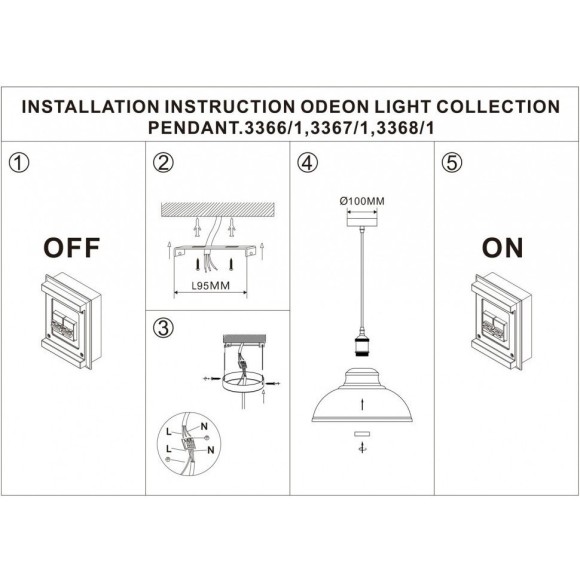 INSTALLATION INSTRUCTION ODEON LIGHT COLLECTION
PENDANT.3366/1,3367/1,3368/1

①

OFF

②

L95MM

③

L
N
L
N

④

Ø100MM

⑤

ON