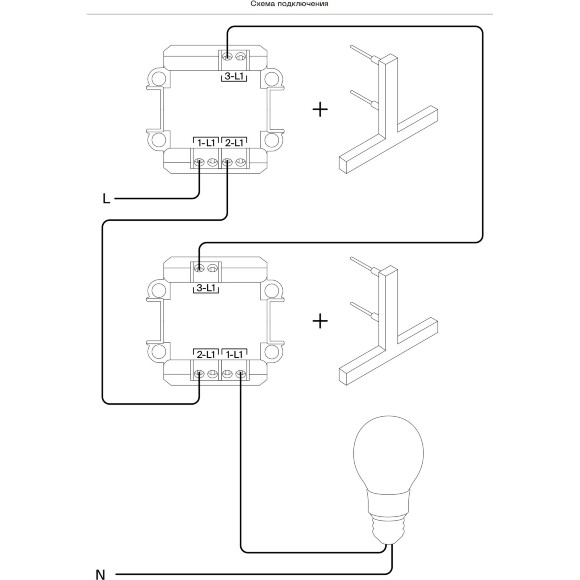 Схема подключения

3-L1

+

1-L1 2-L1

L

3-L1

+

2-L1 1-L1

N