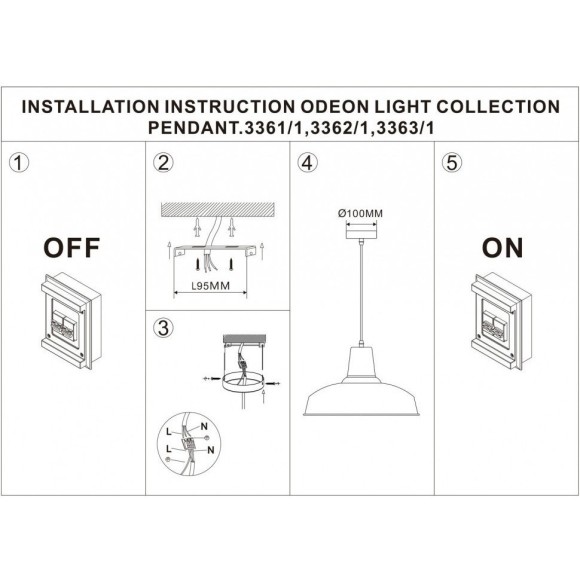 INSTALLATION INSTRUCTION ODEON LIGHT COLLECTION
PENDANT.3361/1,3362/1,3363/1

①

OFF

②

L95MM

③

L
N
L
N

④

Ø100MM

⑤

ON