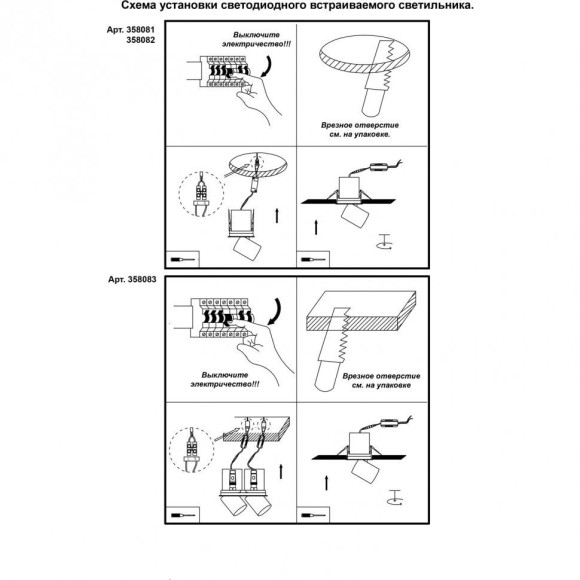 Схема установки светодиодного встраиваемого светильника.

Арт. 358081
358082

Выключите электричество!!!

Врезное отверстие см. на упаковке.

Арт. 358083

Выключите электричество!!!

Врезное отверстие см. на упаковке