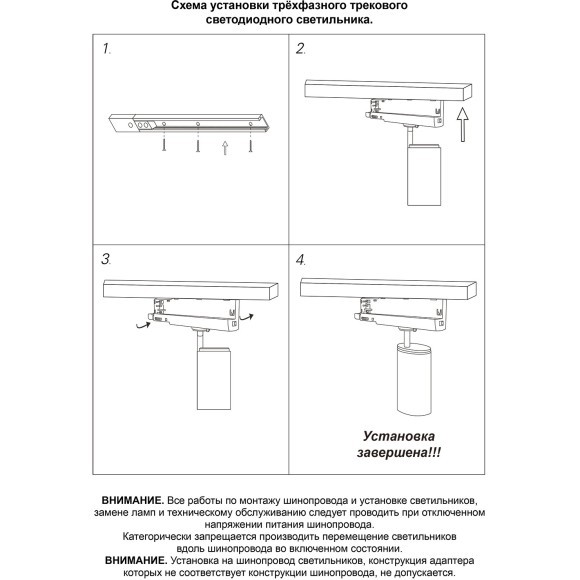 Схема установки трёхфазного трекового светодиодного светильника.

1.

2.

3.

4.

Установка завершена!!!

ВНИМАНИЕ. Все работы по монтажу шинопровода и установке светильников, замене ламп и техническому обслуживанию следует проводить при отключенном напряжении питания шинопровода.
Категорически запрещается производить перемещение светильников вдоль шинопровода во включенном состоянии.
ВНИМАНИЕ. Установка на шинопровод светильников, конструкция адаптера которых не соответствует конструкции шинопровода, не допускается.