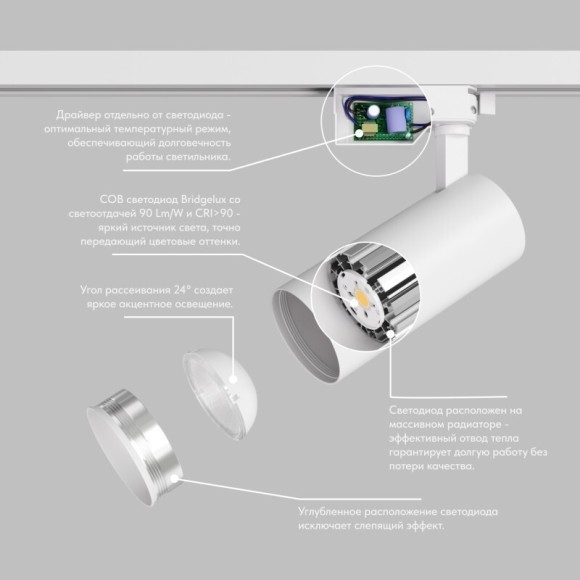 Драйвер отдельно от светодиода - оптимальный температурный режим, обеспечивающий долговечность работы светильника.

COB светодиод Bridgelux со светоотдачей 90 Lm/W и CRI>90 - яркий источник света, точно передающий цветовые оттенки.

Угол рассеивания 24° создает яркое акцентное освещение.

Светодиод расположен на массивном радиаторе - эффективный отвод тепла гарантирует долгую работу без потери качества.

Углубленное расположение светодиода исключает слепящий эффект.