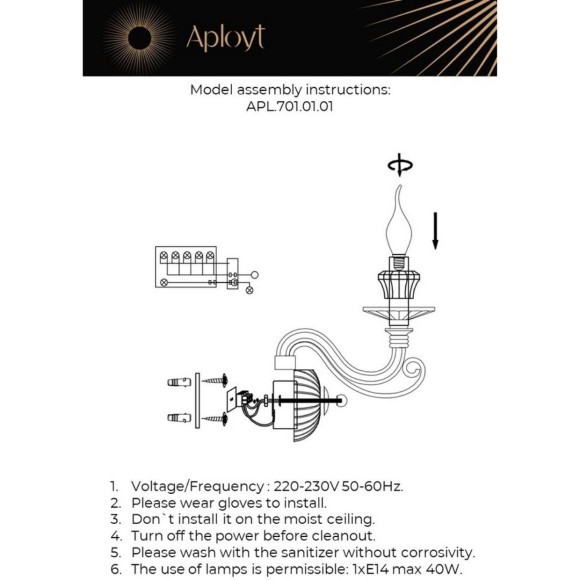 Aployt

Model assembly instructions:
APL.701.01.01

1. Voltage/Frequency : 220-230V 50-60Hz.
2. Please wear gloves to install.
3. Don`t install it on the moist ceiling.
4. Turn off the power before cleanout.
5. Please wash with the sanitizer without corrosivity.
6. The use of lamps is permissible: 1xE14 max 40W.