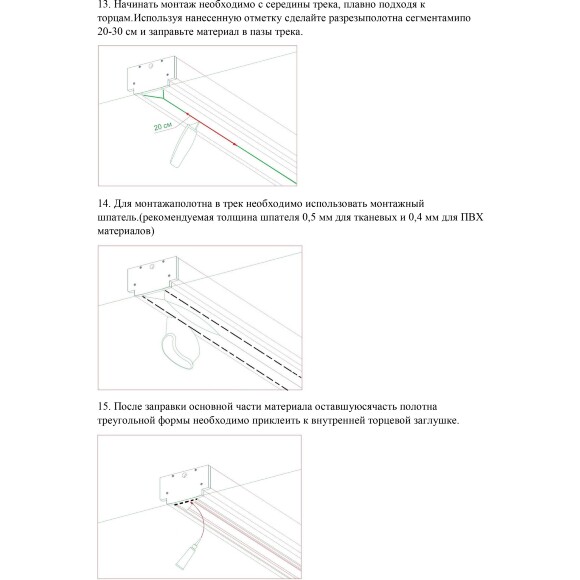 13. Начинать монтаж необходимо с середины трека, плавно подходя к торцам.Используя нанесенную отметку сделайте разрезыполотна сегментамипо 20-30 см и заправьте материал в пазы трека.

20 см

14. Для монтажаполотна в трек необходимо использовать монтажный шпатель.(рекомендуемая толщина шпателя 0,5 мм для тканевых и 0,4 мм для ПВХ материалов)

15. После заправки основной части материала оставшуюсячасть полотна треугольной формы необходимо приклеить к внутренней торцевой заглушке.