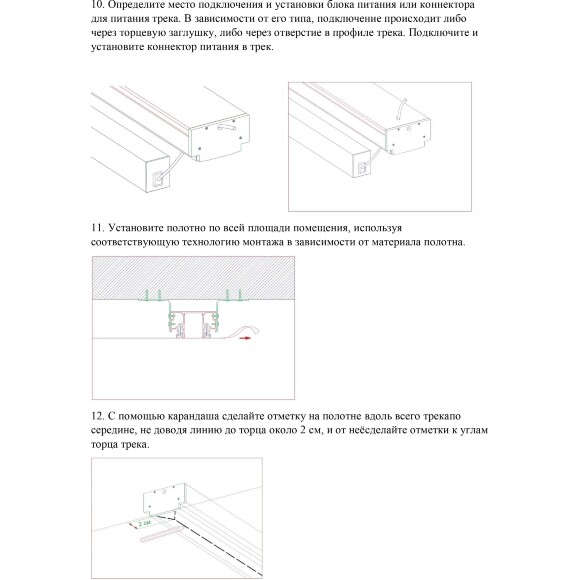 10. Определите место подключения и установки блока питания или коннектора для питания трека. В зависимости от его типа, подключение происходит либо через торцевую заглушку, либо через отверстие в профиле трека. Подключите и установите коннектор питания в трек.

11. Установите полотно по всей площади помещения, используя соответствующую технологию монтажа в зависимости от материала полотна.

12. С помощью карандаша сделайте отметку на полотне вдоль всего трекапо середине, не доводя линию до торца около 2 см, и от неёсделайте отметки к углам торца трека.

2 см