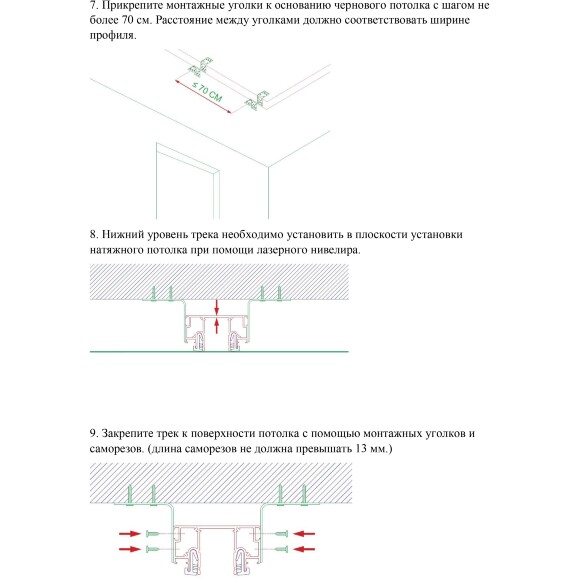 7. Прикрепите монтажные уголки к основанию чернового потолка с шагом не более 70 см. Расстояние между уголками должно соответствовать ширине профиля.

≤ 70 СМ

8. Нижний уровень трека необходимо установить в плоскости установки натяжного потолка при помощи лазерного нивелира.

9. Закрепите трек к поверхности потолка с помощью монтажных уголков и саморезов. (длина саморезов не должна превышать 13 мм.)