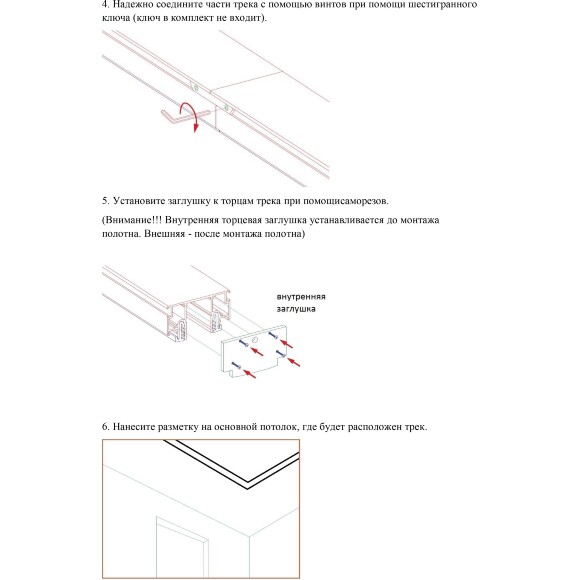 4. Надежно соедините части трека с помощью винтов при помощи шестигранного ключа (ключ в комплект не входит).

5. Установите заглушку к торцам трека при помощисаморезов.

(Внимание!!! Внутренняя торцевая заглушка устанавливается до монтажа полотна. Внешняя - после монтажа полотна)

внутренняя заглушка

6. Нанесите разметку на основной потолок, где будет расположен трек.