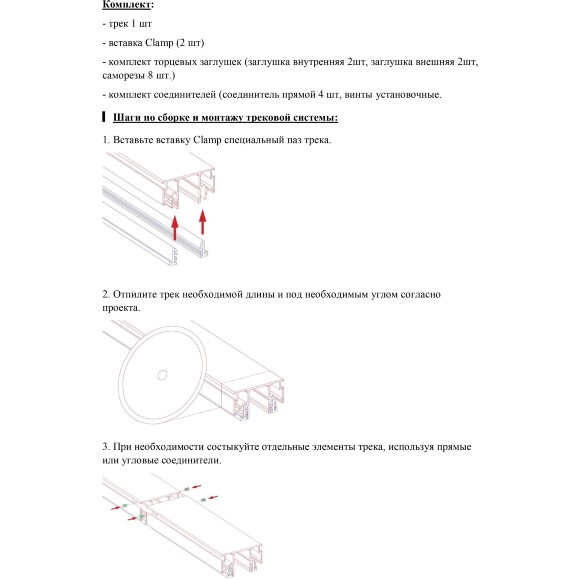 Комплект:

- трек 1 шт

- вставка Clamp (2 шт)

- комплект торцевых заглушек (заглушка внутренняя 2шт, заглушка внешняя 2шт, саморезы 8 шт.)

- комплект соединителей (соединитель прямой 4 шт, винты установочные.

Шаги по сборке и монтажу трековой системы:

1. Вставьте вставку Clamp специальный паз трека.

2. Отпилите трек необходимой длины и под необходимым углом согласно проекта.

3. При необходимости состыкуйте отдельные элементы трека, используя прямые или угловые соединители.