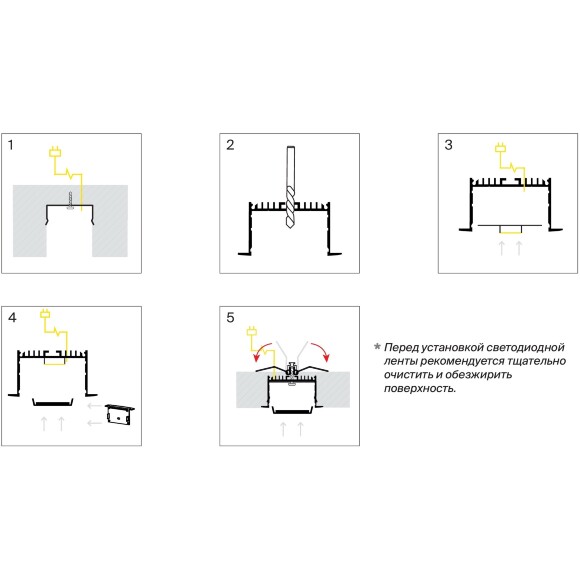 1

2

3

4

5

* Перед установкой светодиодной ленты рекомендуется тщательно очистить и обезжирить поверхность.