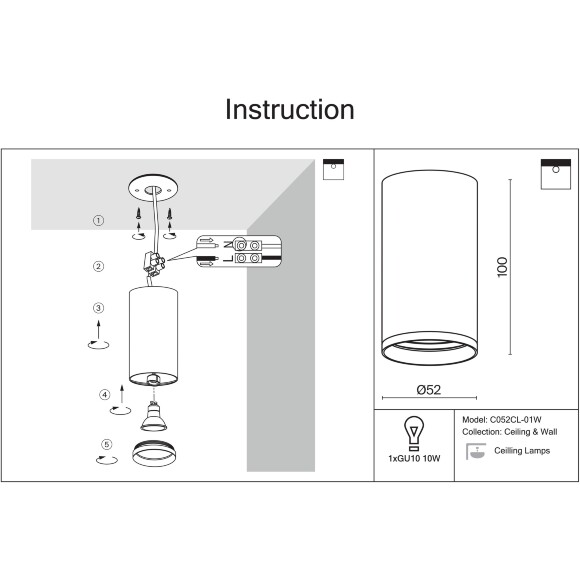 Instruction

1
2
3
4
5

N
L

100

Ø52

1xGU10 10W

Model: C052CL-01W
Collection: Ceiling & Wall

Ceilling Lamps