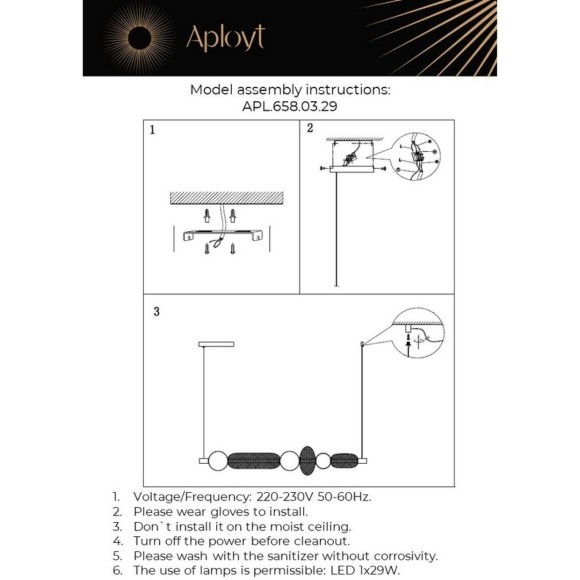 Aployt

Model assembly instructions:
APL.658.03.29

1

2

3

1. Voltage/Frequency: 220-230V 50-60Hz.
2. Please wear gloves to install.
3. Don`t install it on the moist ceiling.
4. Turn off the power before cleanout.
5. Please wash with the sanitizer without corrosivity.
6. The use of lamps is permissible: LED 1x29W.