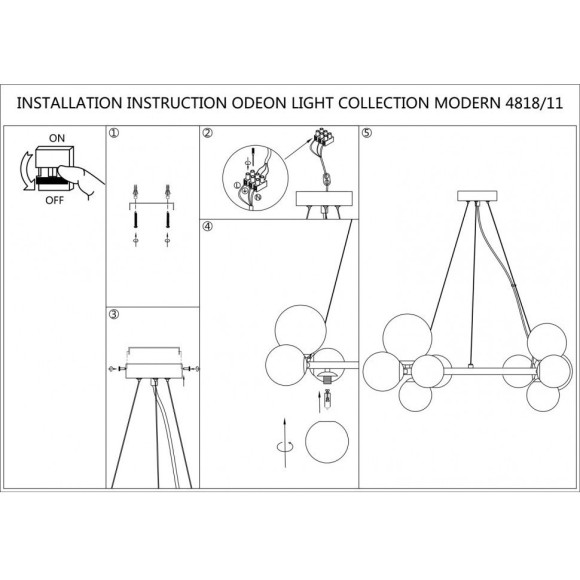 INSTALLATION INSTRUCTION ODEON LIGHT COLLECTION MODERN 4818/11

ON

OFF

①

②

L

N

③

④

⑤