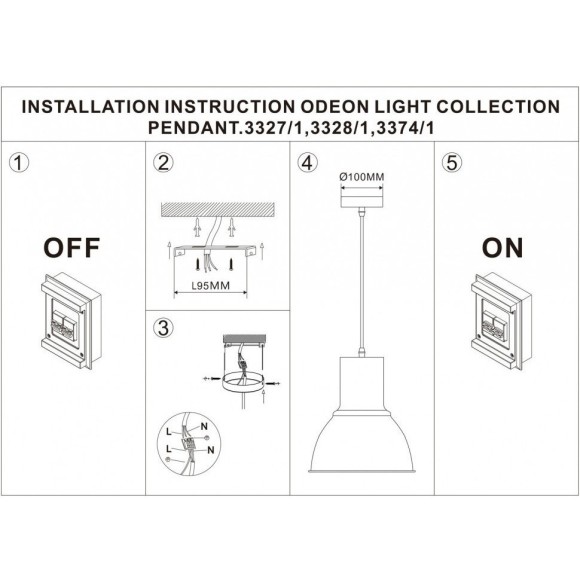 INSTALLATION INSTRUCTION ODEON LIGHT COLLECTION
PENDANT.3327/1,3328/1,3374/1

1

OFF

2

L95MM

3

L
N
L
N

4

Ø100MM

5

ON