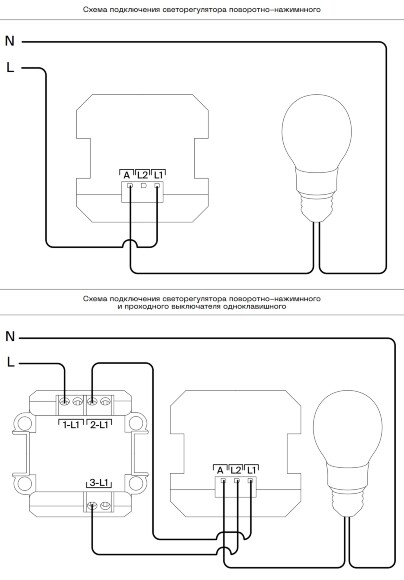 Схема подключения светорегулятора поворотно–нажимного

N

L

A L2 L1

Схема подключения светорегулятора поворотно–нажимного
и проходного выключателя одноклавишного

N

L

1-L1 2-L1

3-L1

A L2 L1