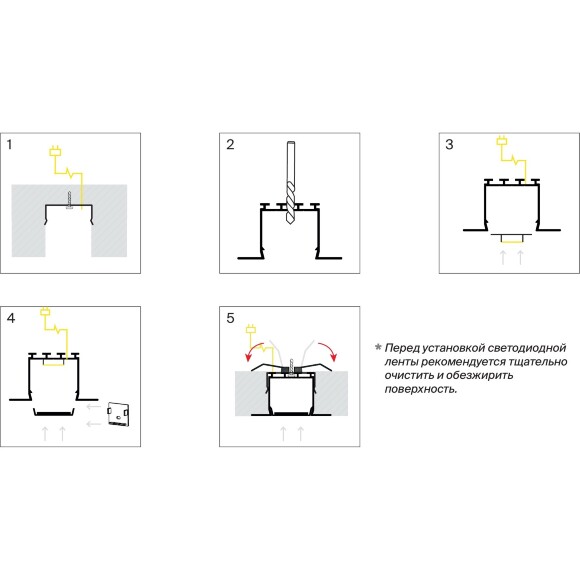 1

2

3

4

5

* Перед установкой светодиодной ленты рекомендуется тщательно очистить и обезжирить поверхность.