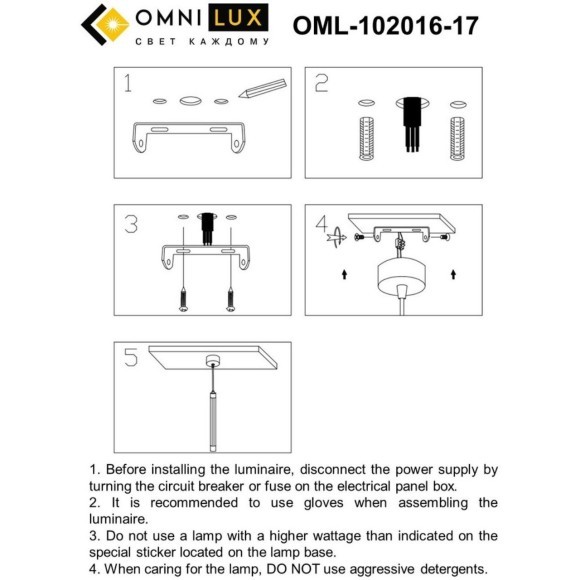 OMNI LUX
СВЕТ КАЖДОМУ

OML-102016-17

1

2

3

4

5

1. Before installing the luminaire, disconnect the power supply by turning the circuit breaker or fuse on the electrical panel box.
2. It is recommended to use gloves when assembling the luminaire.
3. Do not use a lamp with a higher wattage than indicated on the special sticker located on the lamp base.
4. When caring for the lamp, DO NOT use aggressive detergents.