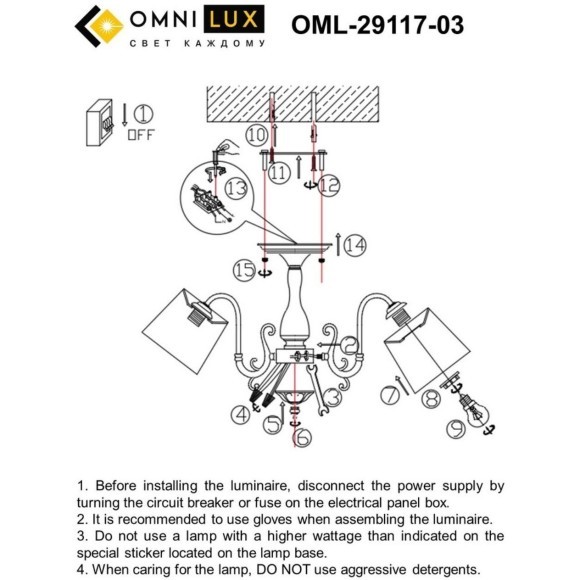 OMNI LUX
СВЕТ КАЖДОМУ
OML-29117-03

1
OFF
10
11
12
13
14
15
2
3
4
5
6
7
8
9

1. Before installing the luminaire, disconnect the power supply by turning the circuit breaker or fuse on the electrical panel box.
2. It is recommended to use gloves when assembling the luminaire.
3. Do not use a lamp with a higher wattage than indicated on the special sticker located on the lamp base.
4. When caring for the lamp, DO NOT use aggressive detergents.