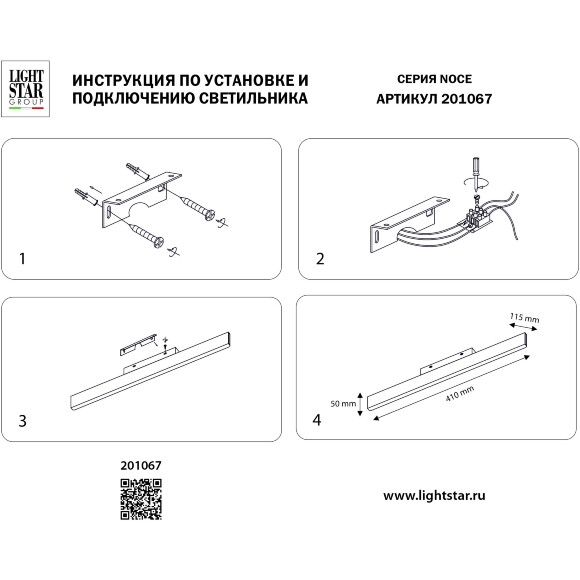 LIGHT STAR GROUP

ИНСТРУКЦИЯ ПО УСТАНОВКЕ И ПОДКЛЮЧЕНИЮ СВЕТИЛЬНИКА

СЕРИЯ NOCE
АРТИКУЛ 201067

1

2

3

115 mm
50 mm
410 mm
4

201067

www.lightstar.ru