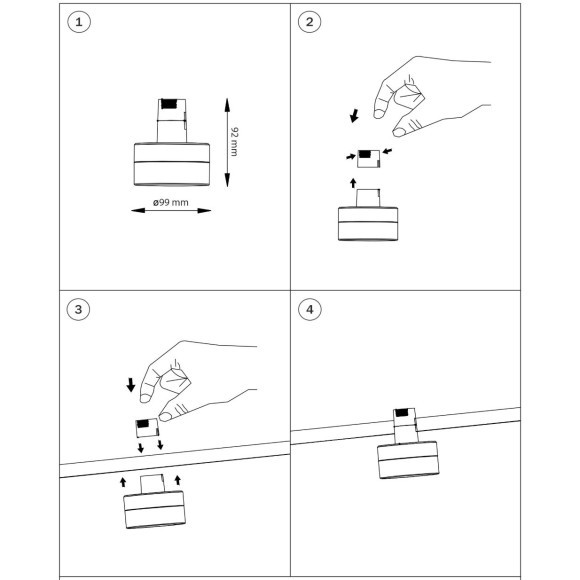 1

92 mm

ø99 mm

2

3

4